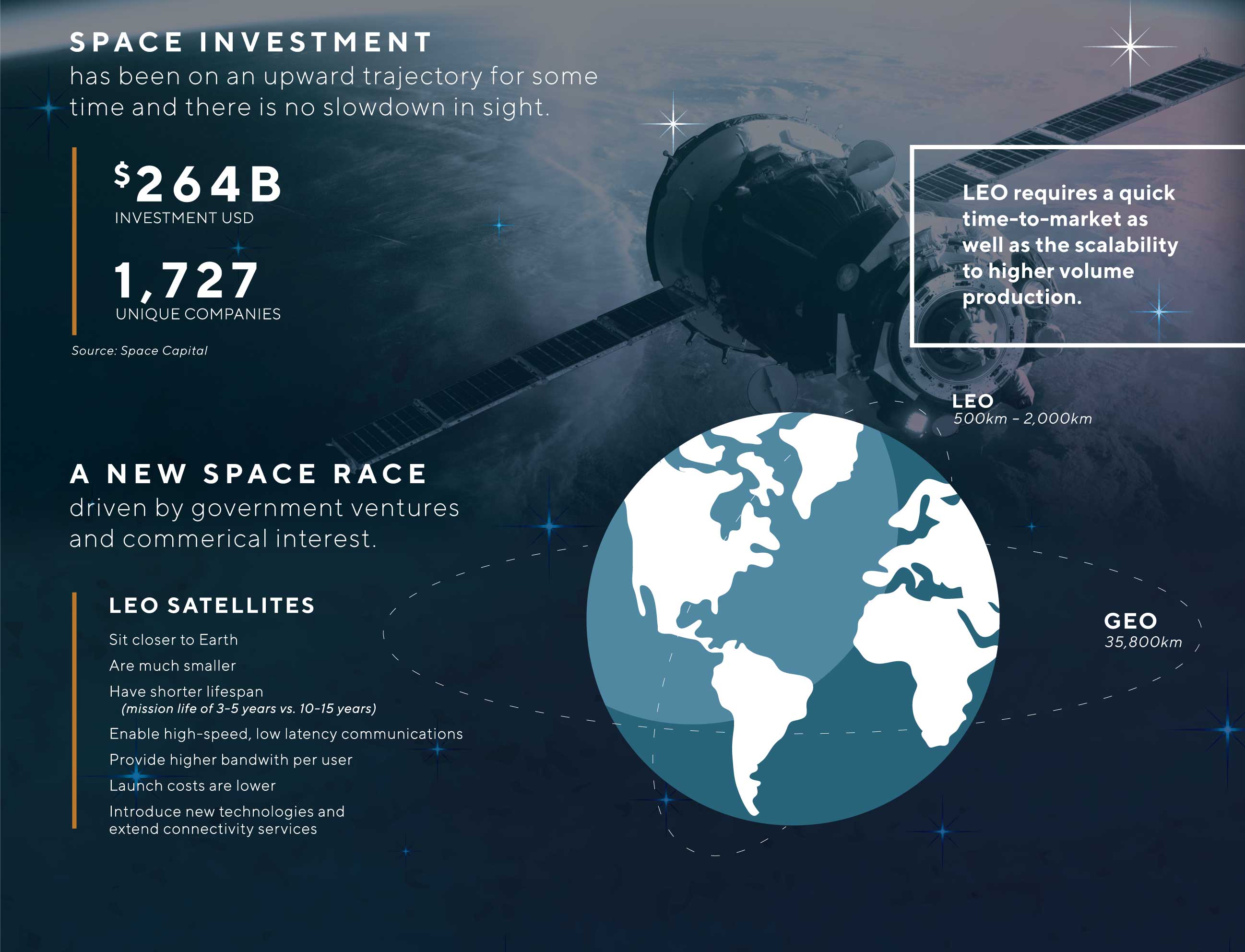 SPACE INVESTMENT
has been on an upward trajectory for some time and there is no slowdown in sight.

$264B
INVESTMENT USD

1,727
UNIQUE COMPANIES

Source: Space Capital

LEO requires a quick time-to-market as well as the scalability to higher volume production.

LEO
500km – 2,000km

A NEW SPACE RACE
driven by government ventures and commerical interest.

LEO SATELLITES
Sit closer to Earth
Are much smaller
Have shorter lifespan (mission life of 3-5 years vs. 10-15 years)
Enable high-speed, low latency communications
Provide higher bandwith per user
Launch costs are lower
Introduce new technologies and extend connectivity services

GEO
35,800km