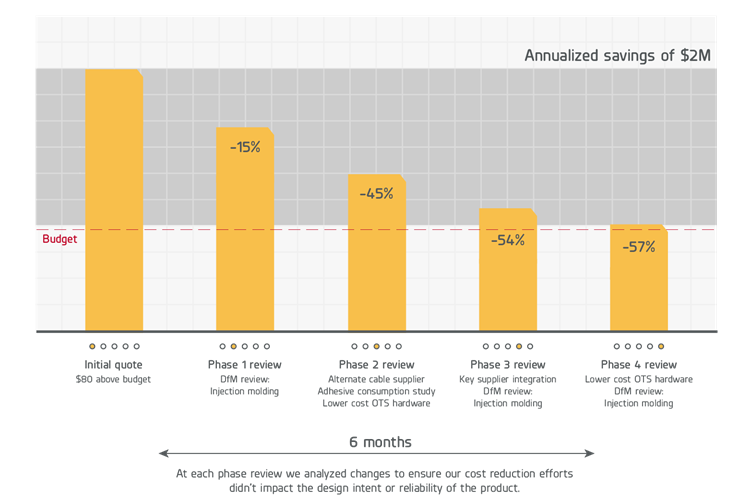 Annualized savings of $2M

Budget

-15%

-45%

-54%

-57%

Initial quote
$80 above budget

Phase 1 review
DfM review:
Injection molding

Phase 2 review
Alternate cable supplier
Adhesive consumption study
Lower cost OTS hardware

Phase 3 review
Key supplier integration
DfM review:
Injection molding

Phase 4 review
Lower cost OTS hardware
DfM review:
Injection molding

6 months

At each phase review we analyzed changes to ensure our cost reduction efforts didn't impact the design intent or reliability of the product.